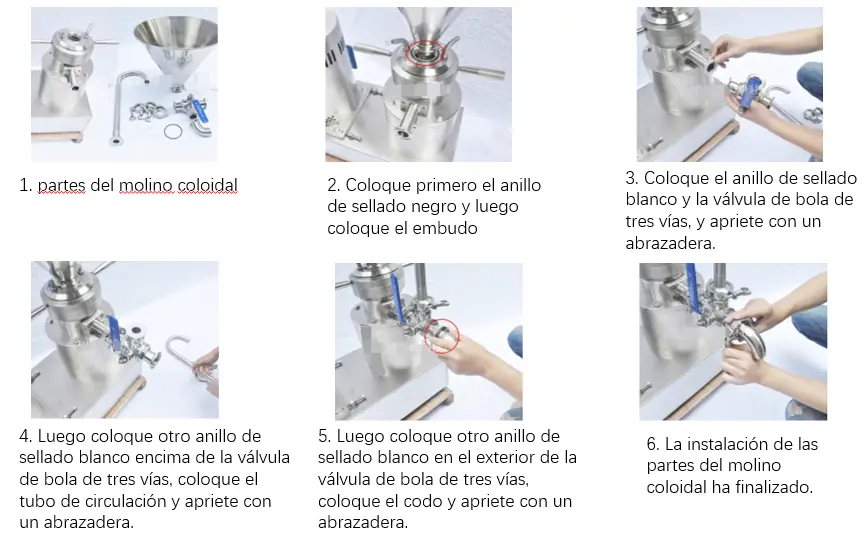 1. partes del molino coloidal

2. Coloque primero el anillo de sellado negro y luego coloque el embudo

3. Coloque el anillo de sellado blanco y la válvula de bola de tres vías, y apriete con un abrazadera.

4. Luego coloque otro anillo de sellado blanco encima de la válvula de bola de tres vías, coloque el tubo de circulación y apriete con un abrazadera.

5. Luego coloque otro anillo de sellado blanco en el exterior de la válvula de bola de tres vías, coloque el codo y apriete con un abrazadera.

6. La instalación de las partes del molino coloidal ha finalizado.